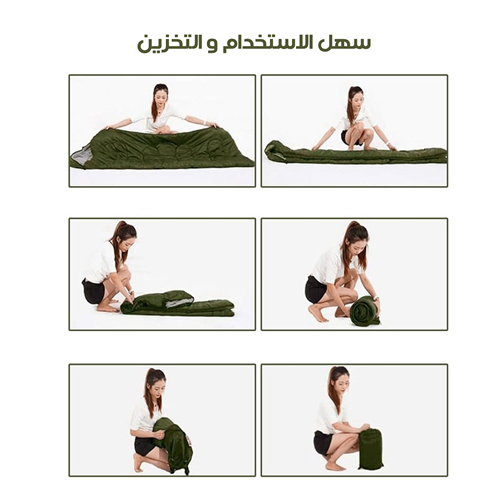 سهل الاستخدام و التخزين